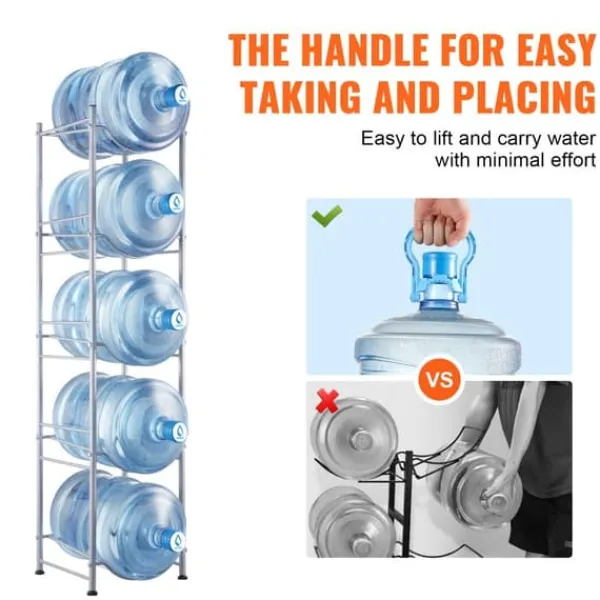 THE HANDLE FOR EASY TAKING AND PLACING

Easy to lift and carry water with minimal effort

VS