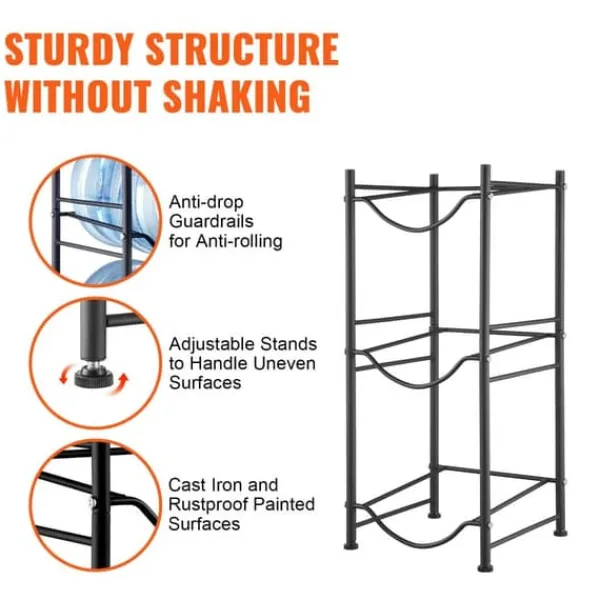 STURDY STRUCTURE
WITHOUT SHAKING

Anti-drop Guardrails for Anti-rolling

Adjustable Stands to Handle Uneven Surfaces

Cast Iron and Rustproof Painted Surfaces