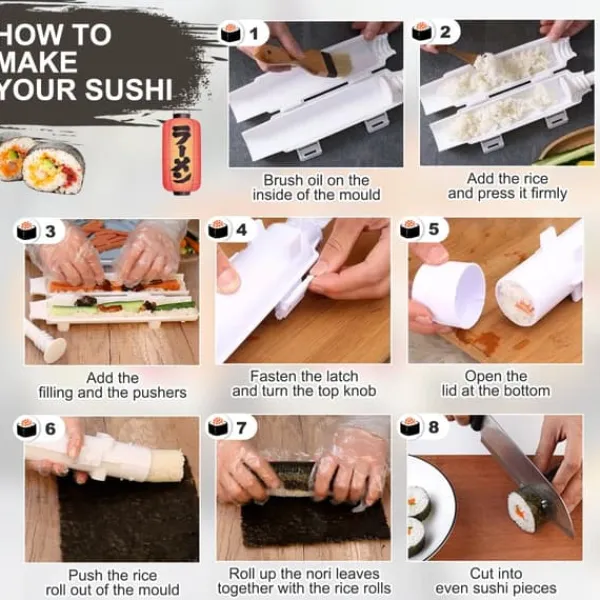 HOW TO MAKE YOUR SUSHI

ラーメン

1
Brush oil on the inside of the mould

2
Add the rice and press it firmly

3
Add the filling and the pushers

4
Fasten the latch and turn the top knob

5
Open the lid at the bottom

6
Push the rice roll out of the mould

7
Roll up the nori leaves together with the rice rolls

8
Cut into even sushi pieces