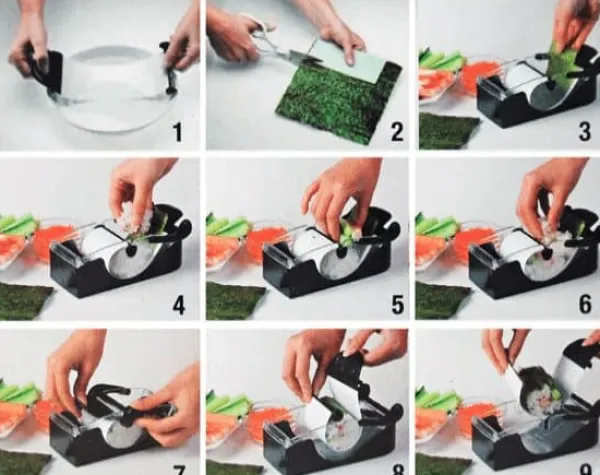 1
2
3
4
5
6
7
8
9