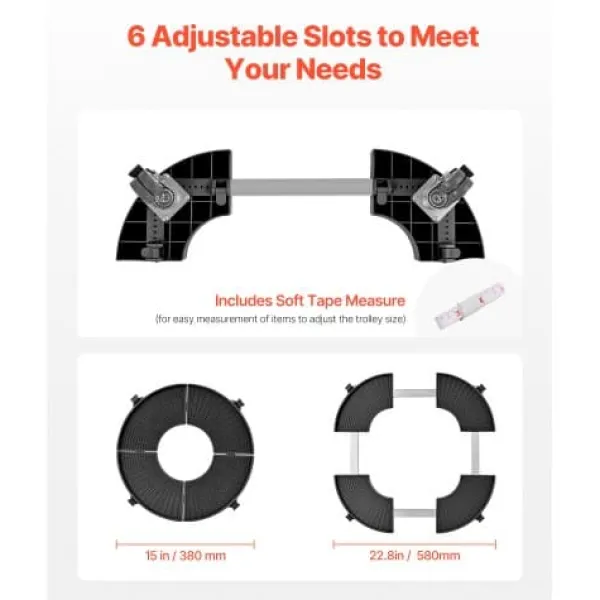 6 Adjustable Slots to Meet Your Needs

Includes Soft Tape Measure
(for easy measurement of items to adjust the trolley size)

15 in / 380 mm

22.8in / 580mm