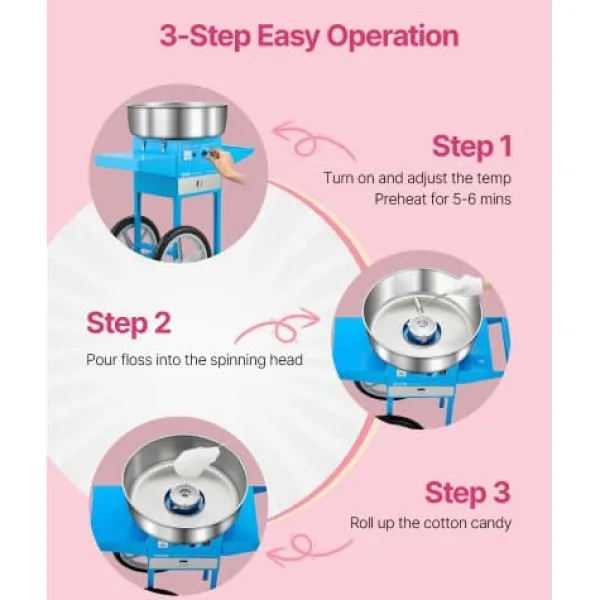 3-Step Easy Operation

Step 1

Turn on and adjust the temp
Preheat for 5-6 mins

Step 2

Pour floss into the spinning head

Step 3

Roll up the cotton candy