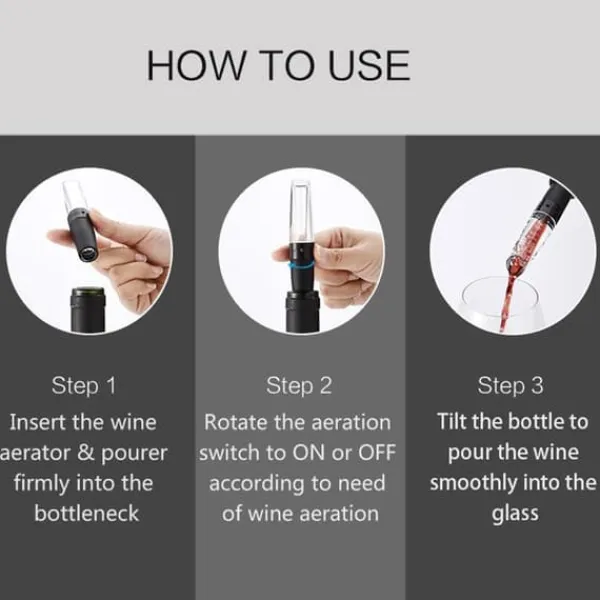 HOW TO USE

Step 1
Insert the wine aerator & pourer firmly into the bottleneck

Step 2
Rotate the aeration switch to ON or OFF according to need of wine aeration

Step 3
Tilt the bottle to pour the wine smoothly into the glass