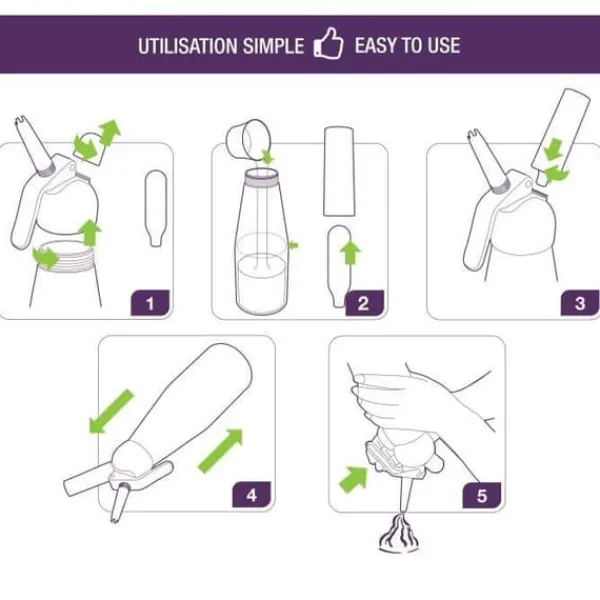 UTILISATION SIMPLE EASY TO USE

1

2

3

4

5