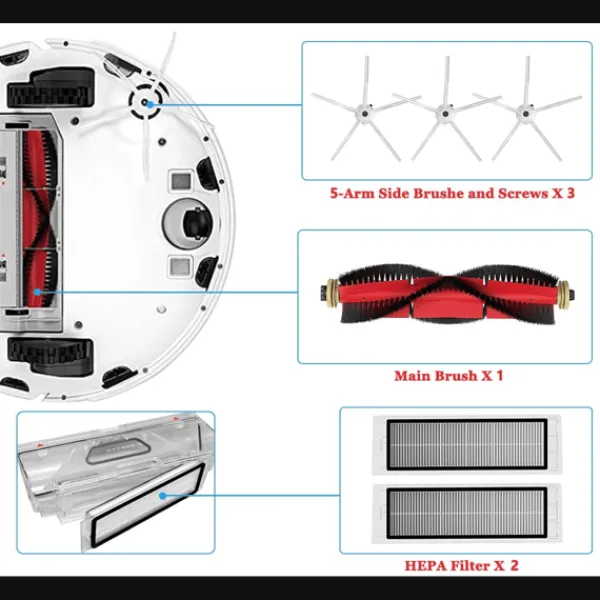 5-Arm Side Brushe and Screws X 3

Main Brush X 1

HEPA Filter X 2