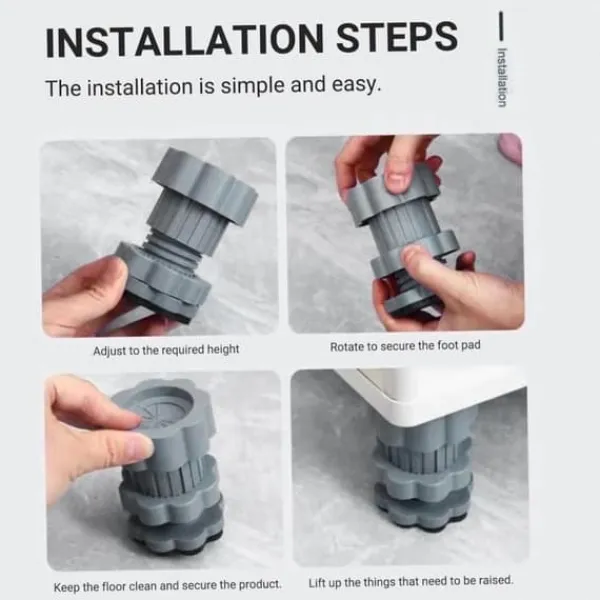 INSTALLATION STEPS

The installation is simple and easy.

Installation

Adjust to the required height

Rotate to secure the foot pad

Keep the floor clean and secure the product.

Lift up the things that need to be raised.