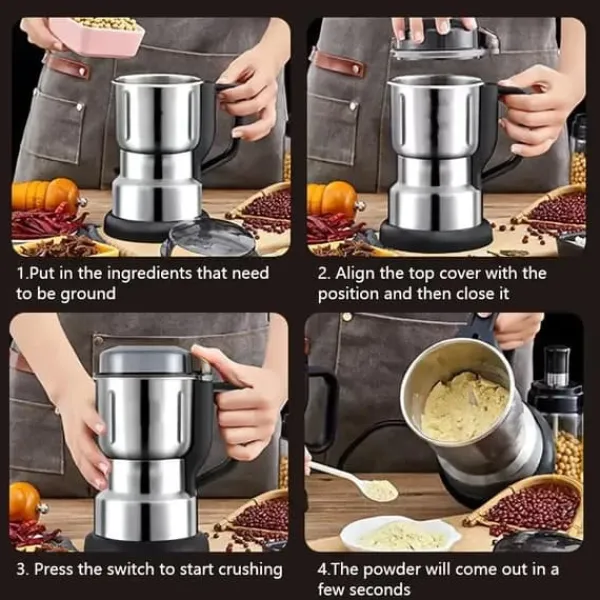 1.Put in the ingredients that need to be ground

2. Align the top cover with the position and then close it

3. Press the switch to start crushing

4.The powder will come out in a few seconds