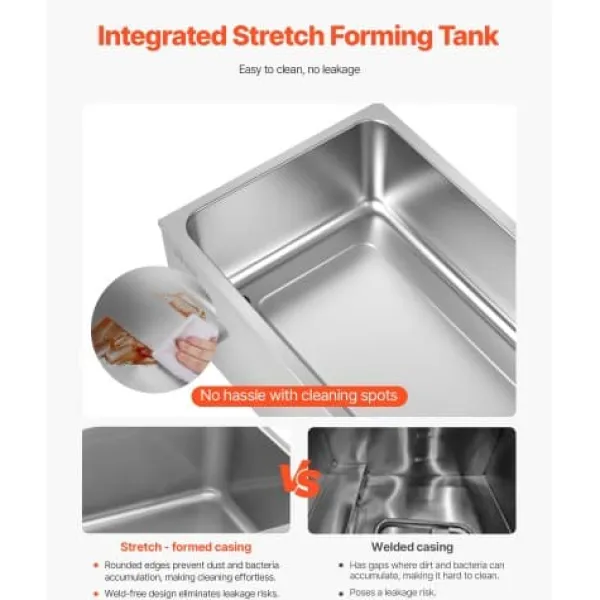 Integrated Stretch Forming Tank

Easy to clean, no leakage

No hassle with cleaning spots

VS

Stretch - formed casing

• Rounded edges prevent dust and bacteria accumulation, making cleaning effortless.

• Weld-free design eliminates leakage risks.

Welded casing

• Has gaps where dirt and bacteria can accumulate, making it hard to clean.

• Poses a leakage risk.