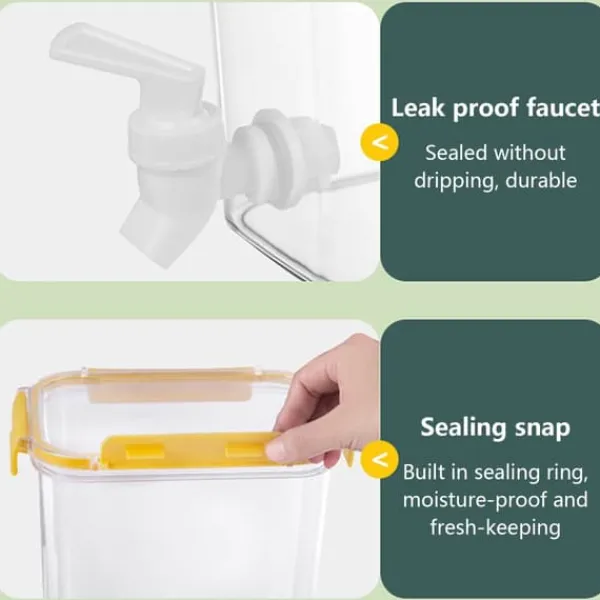 Leak proof faucet

<

Sealed without dripping, durable

Sealing snap

<

Built in sealing ring, moisture-proof and fresh-keeping