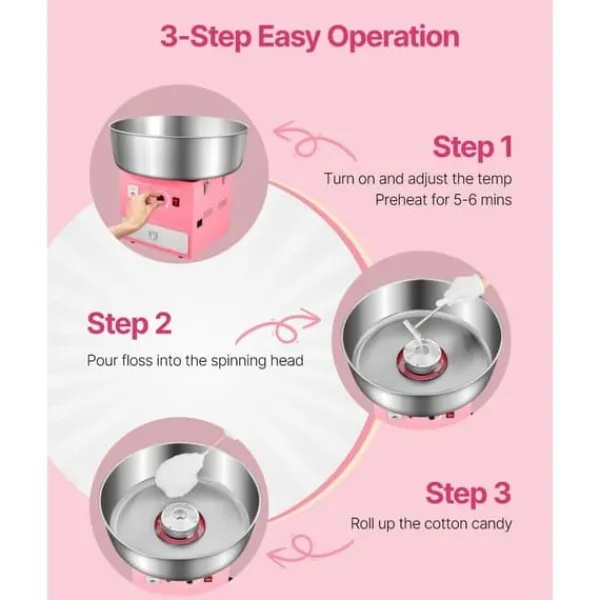 3-Step Easy Operation

Step 1

Turn on and adjust the temp
Preheat for 5-6 mins

Step 2

Pour floss into the spinning head

Step 3

Roll up the cotton candy