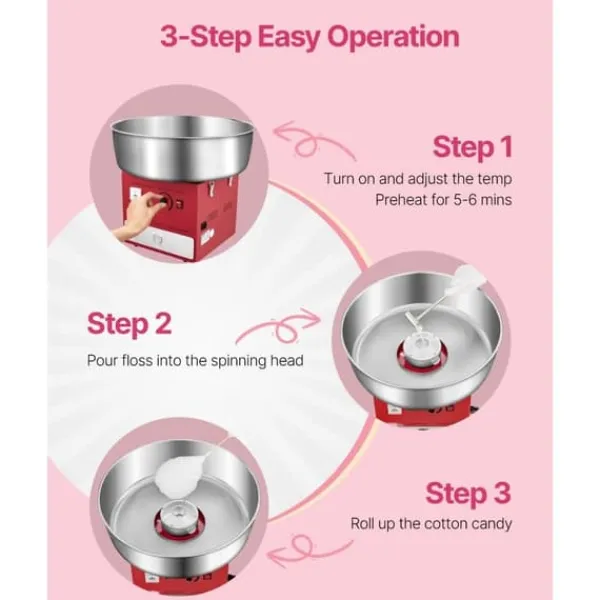 3-Step Easy Operation

Step 1

Turn on and adjust the temp
Preheat for 5-6 mins

Step 2

Pour floss into the spinning head

Step 3

Roll up the cotton candy