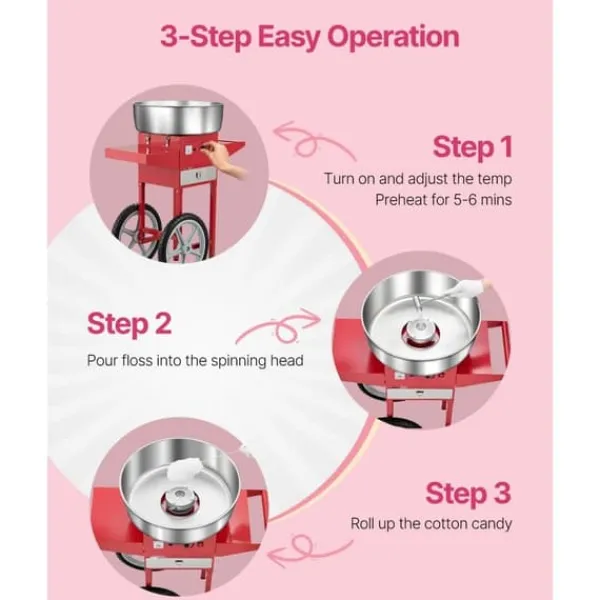 3-Step Easy Operation

Step 1
Turn on and adjust the temp
Preheat for 5-6 mins

Step 2
Pour floss into the spinning head

Step 3
Roll up the cotton candy