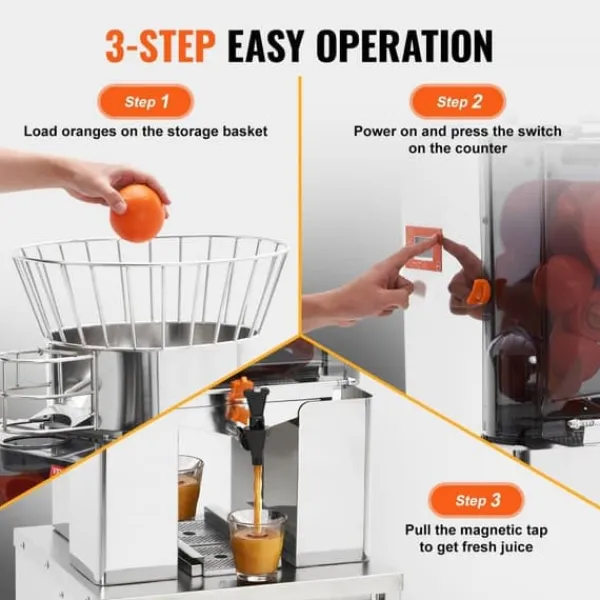 3-STEP EASY OPERATION

Step 1

Load oranges on the storage basket

Step 2

Power on and press the switch on the counter

Step 3

Pull the magnetic tap to get fresh juice