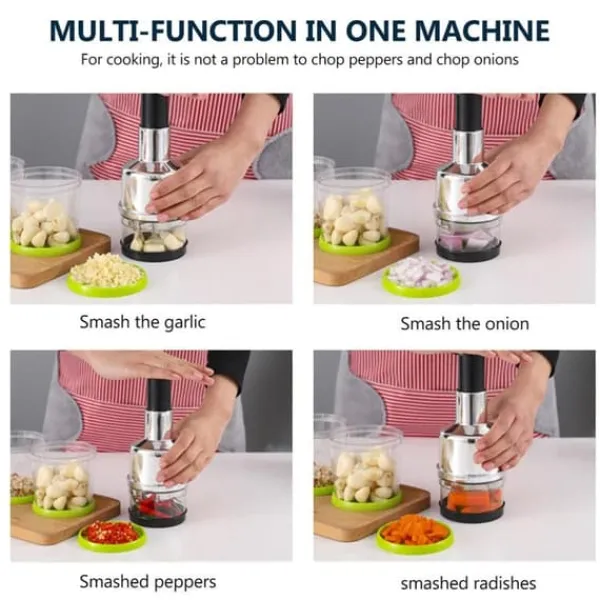 MULTI-FUNCTION IN ONE MACHINE

For cooking, it is not a problem to chop peppers and chop onions

Smash the garlic

Smash the onion

Smashed peppers

smashed radishes