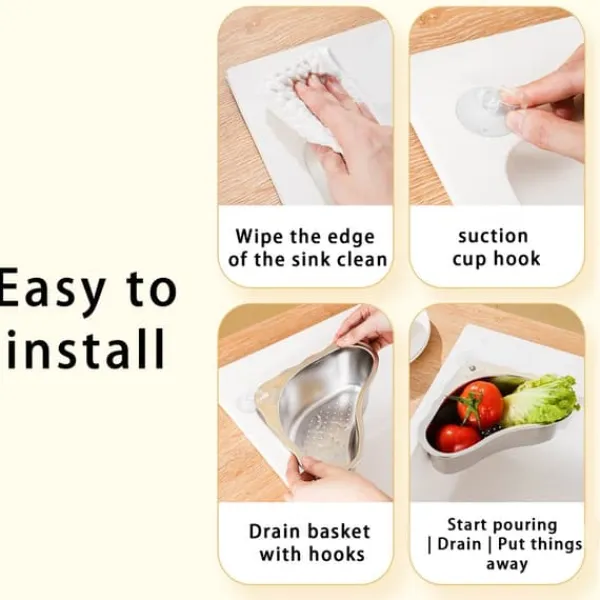 Easy to install

Wipe the edge of the sink clean

suction cup hook

Drain basket with hooks

Start pouring | Drain | Put things away