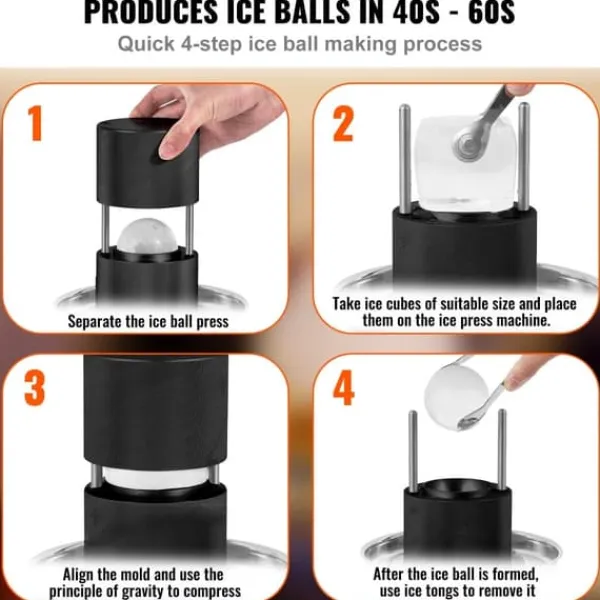 PRODUCES ICE BALLS IN 40S - 60S

Quick 4-step ice ball making process

1

Separate the ice ball press

2

Take ice cubes of suitable size and place them on the ice press machine.

3

Align the mold and use the principle of gravity to compress

4

After the ice ball is formed, use ice tongs to remove it