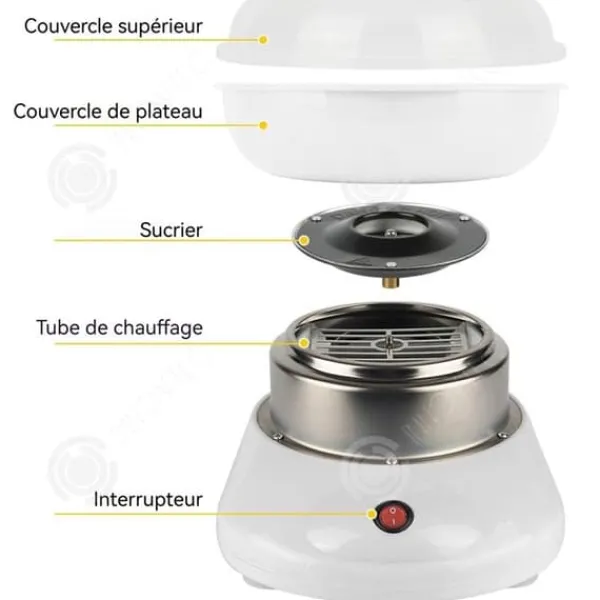 Couvercle supérieur

Couvercle de plateau

Sucrier

Tube de chauffage

Interrupteur