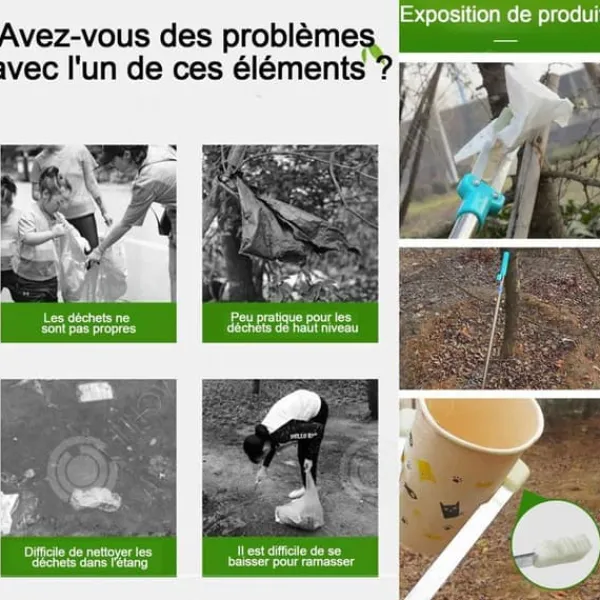 Avez-vous des problèmes avec l'un de ces éléments ?

Les déchets ne sont pas propres

Peu pratique pour les déchets de haut niveau

Difficile de nettoyer les déchets dans l'étang

Il est difficile de se baisser pour ramasser

Exposition de produi