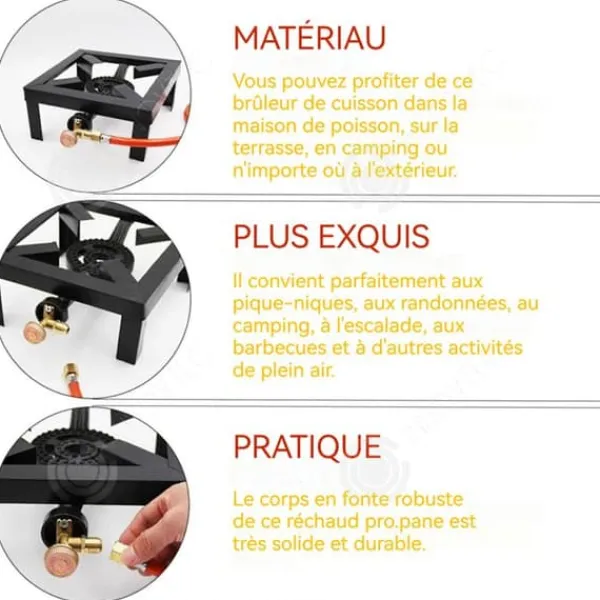 MATÉRIAU

Vous pouvez profiter de ce brûleur de cuisson dans la maison de poisson, sur la terrasse, en camping ou n'importe où à l'extérieur.

PLUS EXQUIS

Il convient parfaitement aux pique-niques, aux randonnées, au camping, à l'escalade, aux barbecues et à d'autres activités de plein air.

PRATIQUE

Le corps en fonte robuste de ce réchaud pro.pane est très solide et durable.