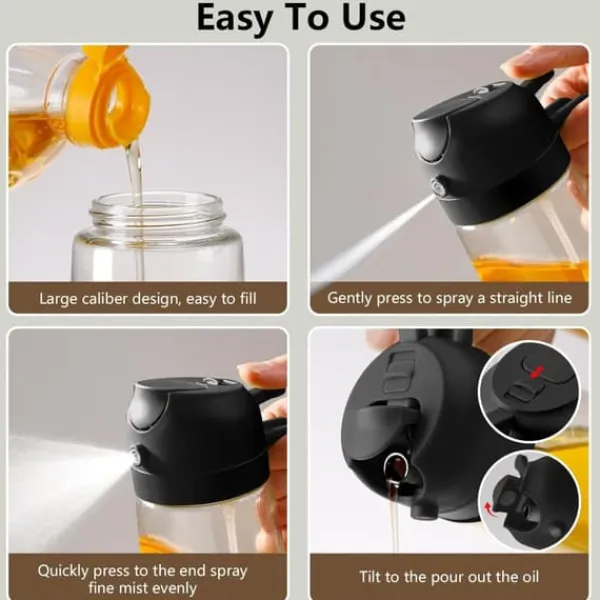 Easy To Use

Large caliber design, easy to fill

Gently press to spray a straight line

Quickly press to the end spray fine mist evenly

Tilt to the pour out the oil