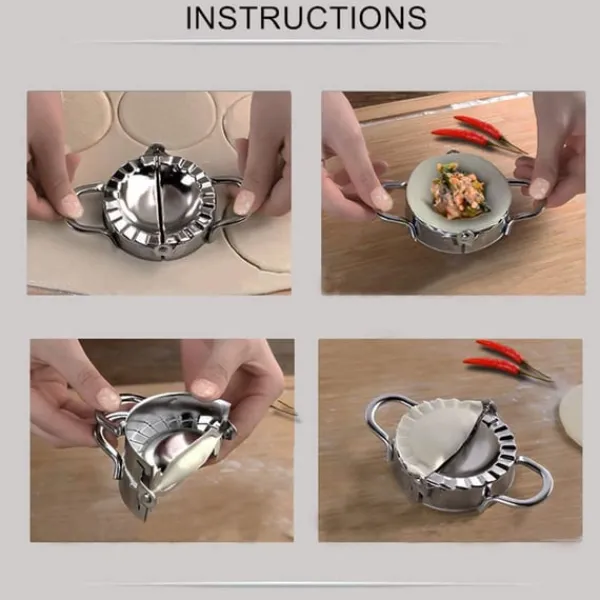 INSTRUCTIONS