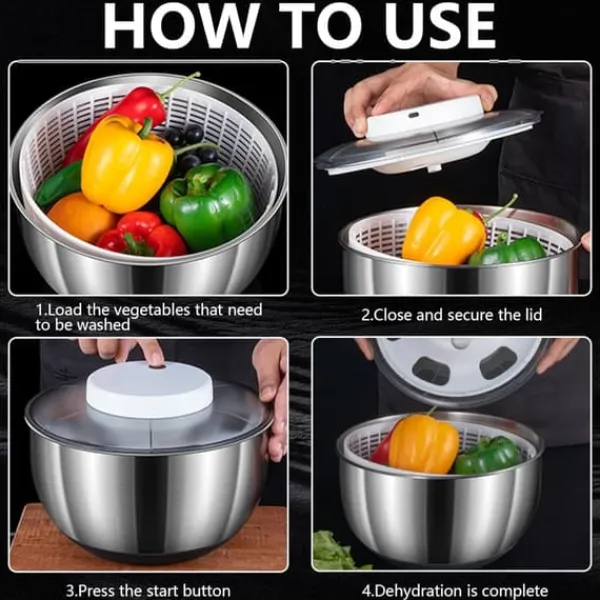 HOW TO USE

1.Load the vegetables that need to be washed

2.Close and secure the lid

3.Press the start button

4.Dehydration is complete