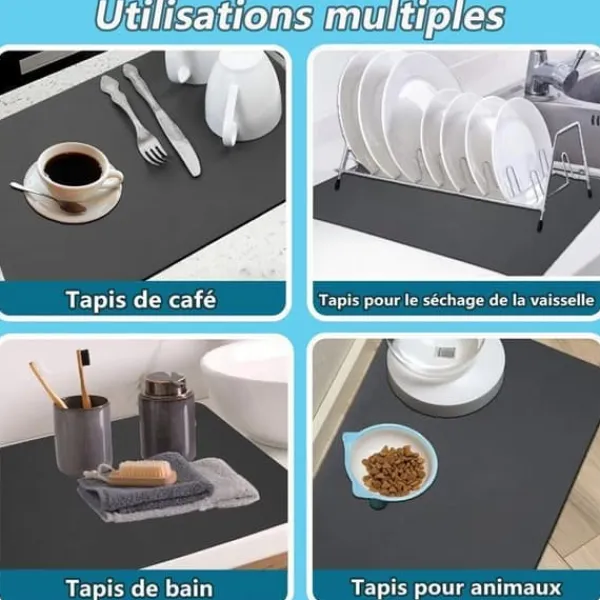 Utilisations multiples

Tapis de café

Tapis pour le séchage de la vaisselle

Tapis de bain

Tapis pour animaux