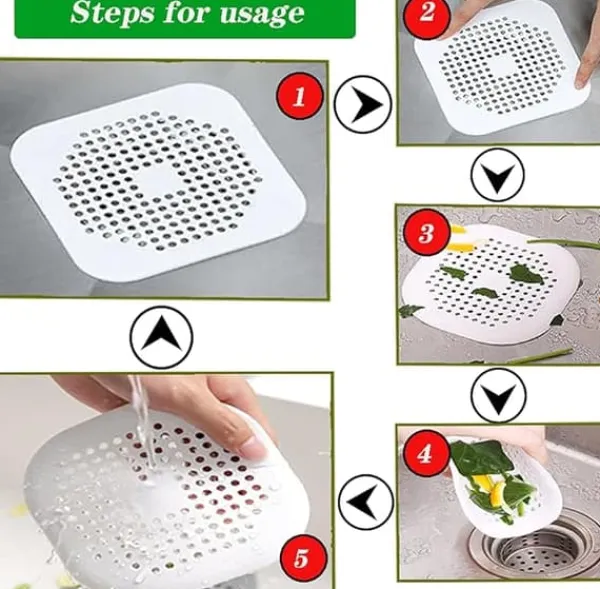 Steps for usage

1

2

3

4

5